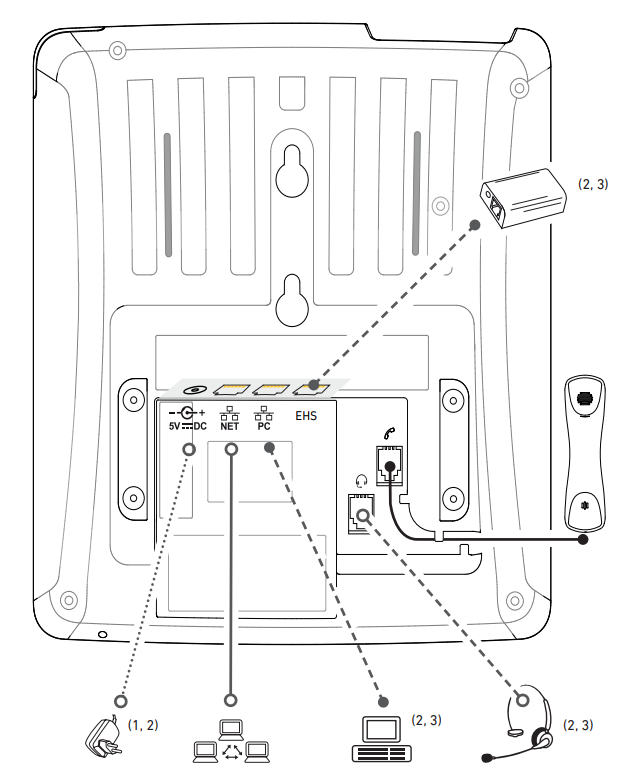 (2, 3)

5V DC
NET
PC
EHS

(1, 2)

(2, 3)

(2, 3)